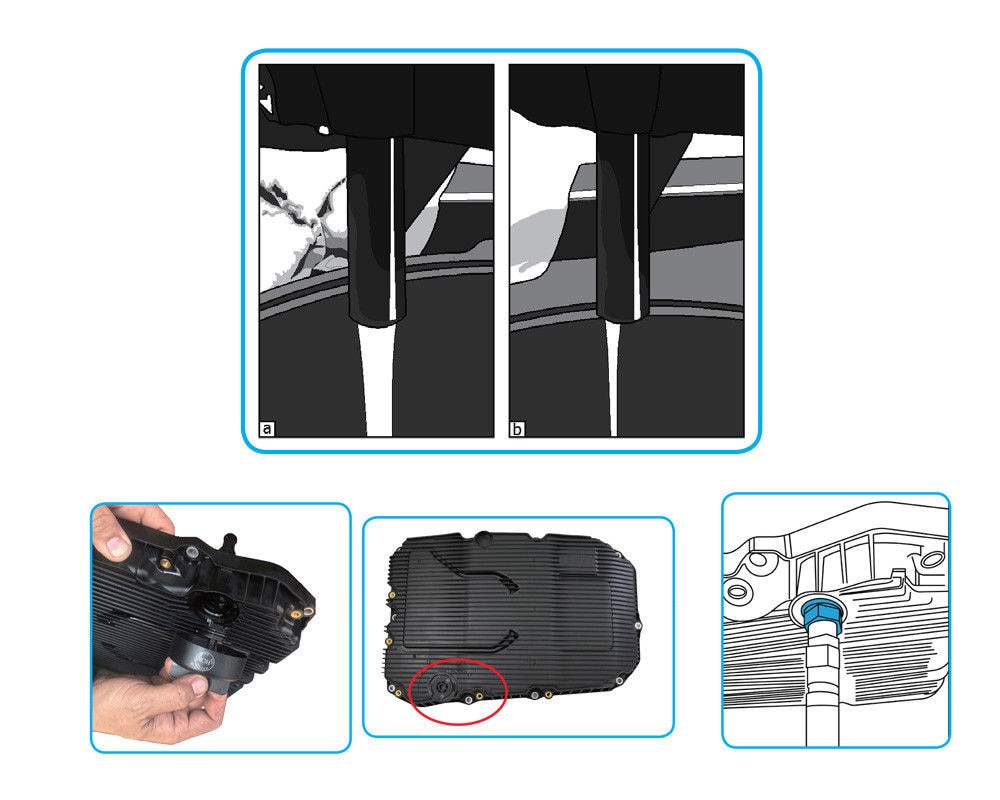 a

b