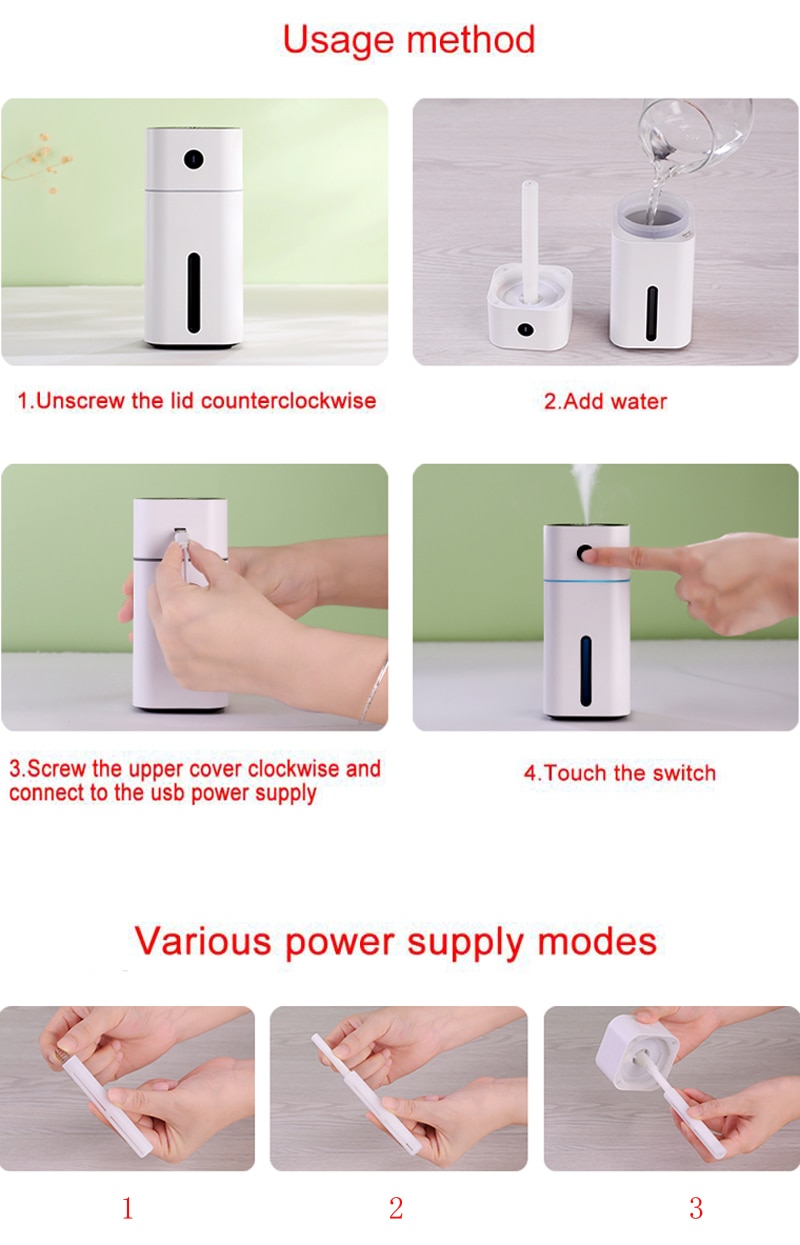 Usage method

1.Unscrew the lid counterclockwise

2.Add water

3.Screw the upper cover clockwise and connect to the usb power supply

4.Touch the switch

Various power supply modes

1

2

3