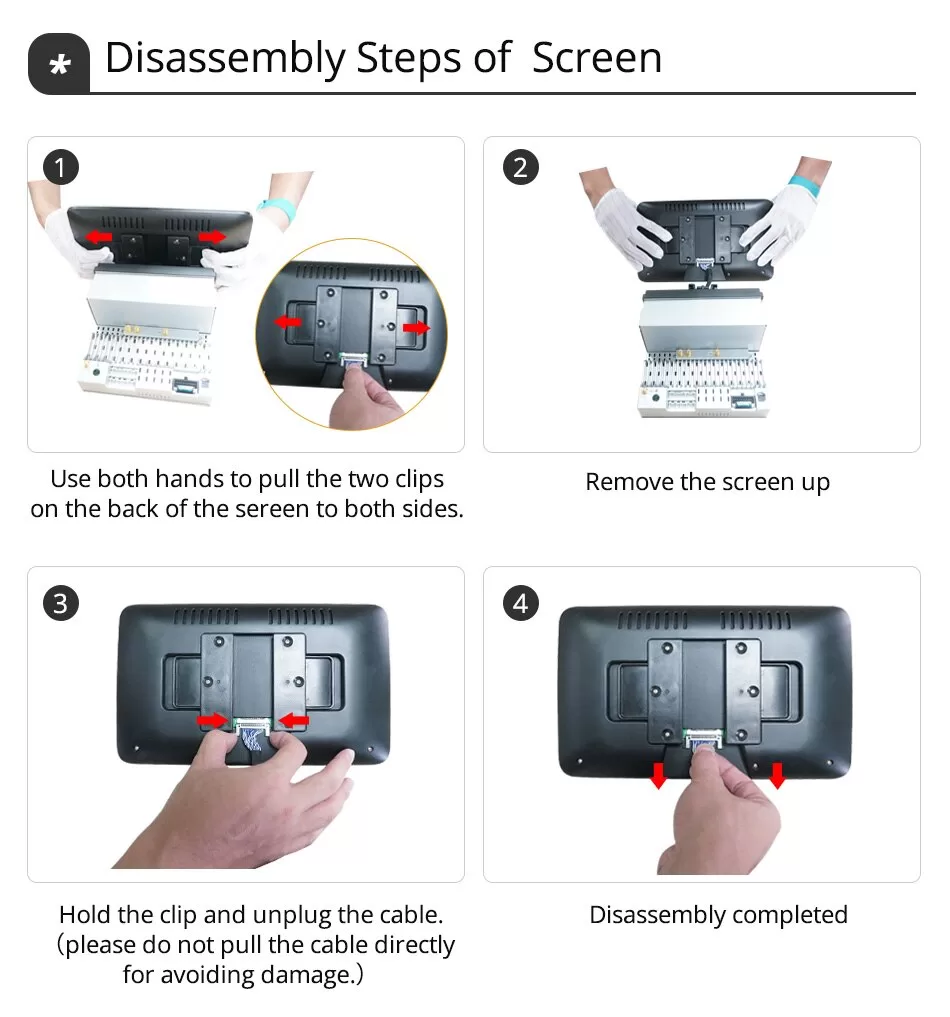 * Disassembly Steps of Screen

1

Use both hands to pull the two clips on the back of the sereen to both sides.

2

Remove the screen up

3

Hold the clip and unplug the cable. (please do not pull the cable directly for avoiding damage.)

4

Disassembly completed