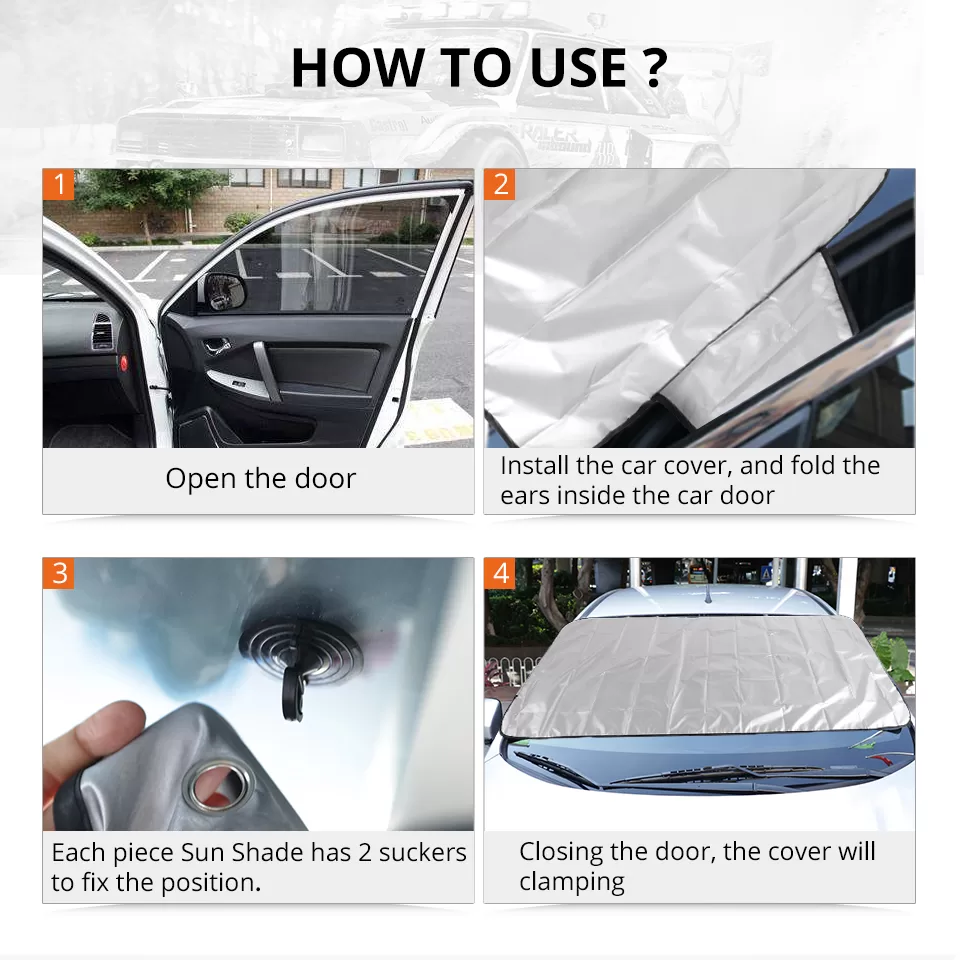 HOW TO USE ?

1

Open the door

2

Install the car cover, and fold the ears inside the car door

3

Each piece Sun Shade has 2 suckers to fix the position.

4

Closing the door, the cover will clamping