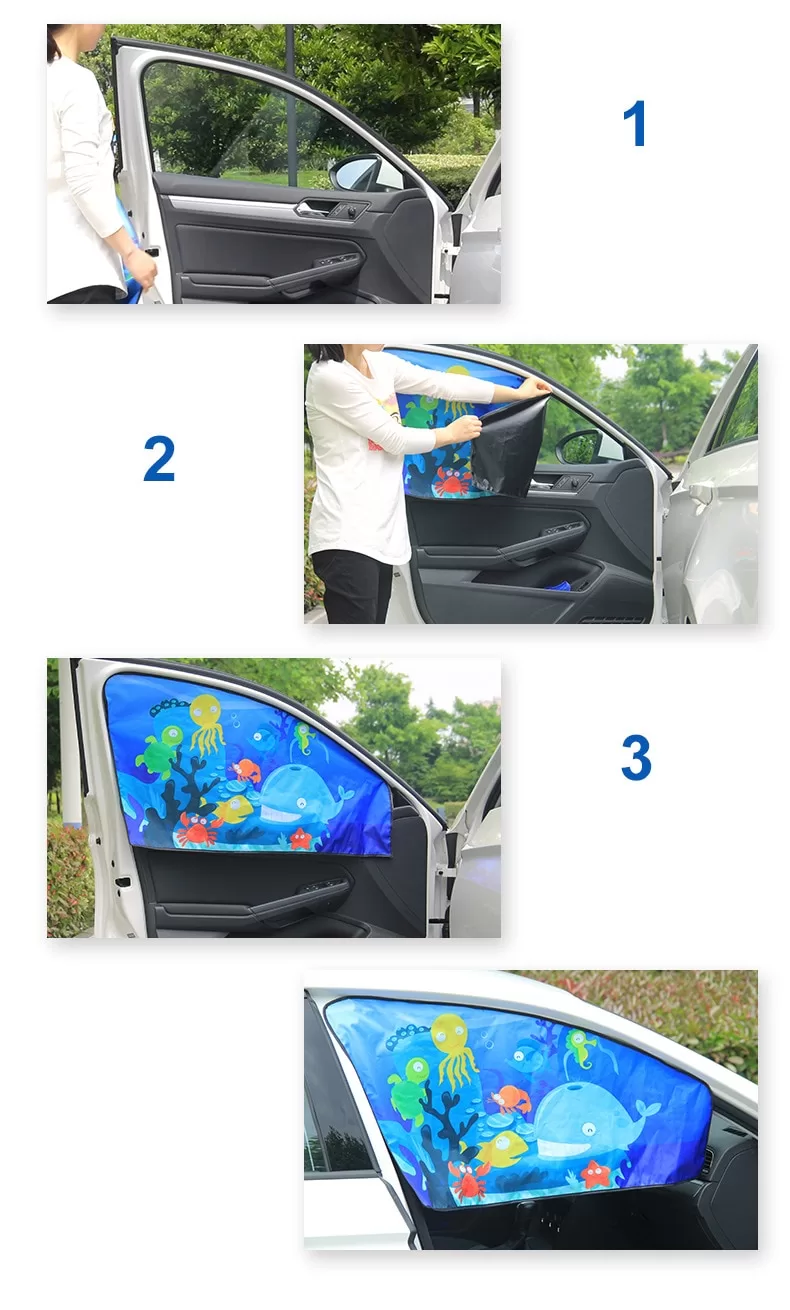 1

2

3