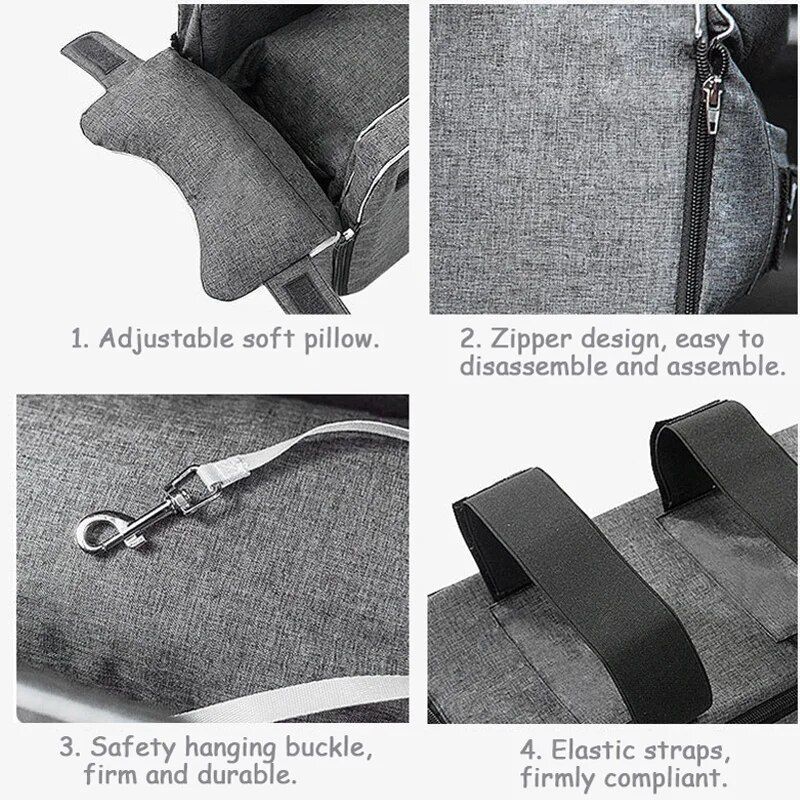 1. Adjustable soft pillow.

2. Zipper design, easy to disassemble and assemble.

3. Safety hanging buckle, firm and durable.

4. Elastic straps, firmly compliant.