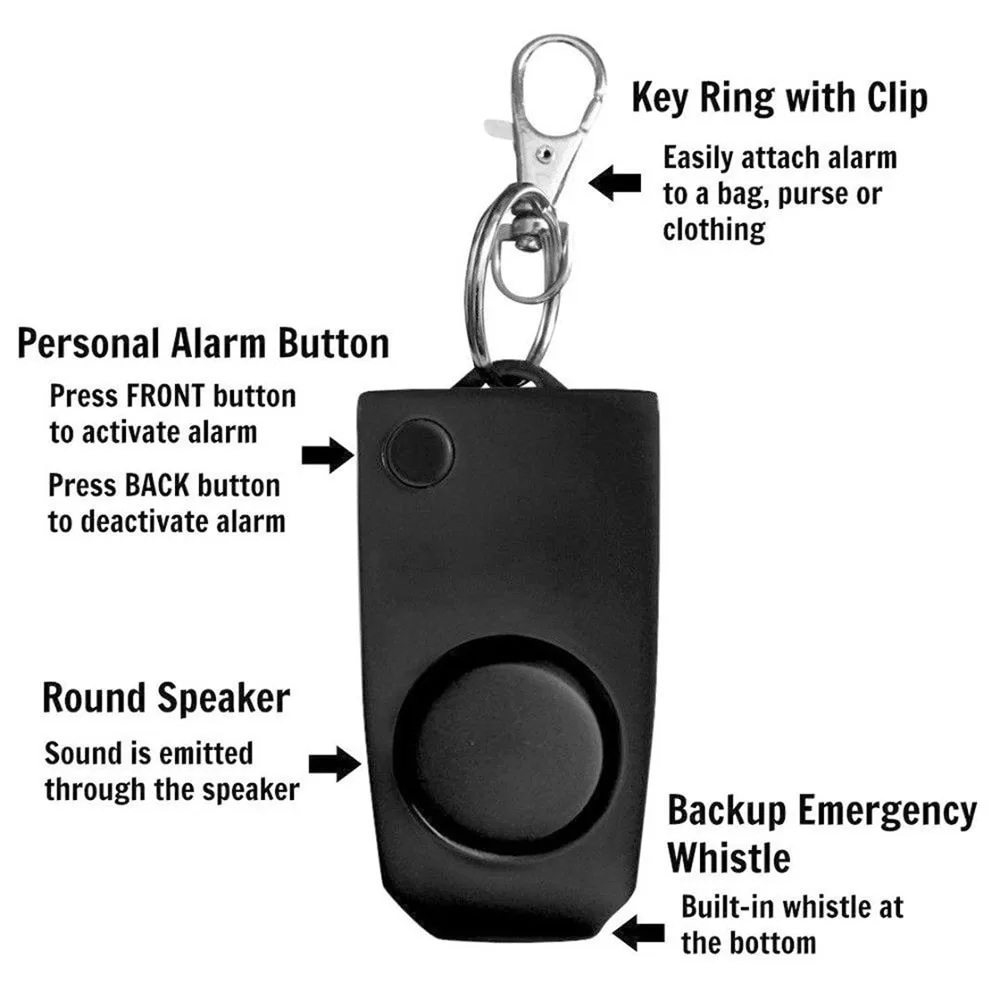 Key Ring with Clip

Easily attach alarm to a bag, purse or clothing

Personal Alarm Button

Press FRONT button to activate alarm

Press BACK button to deactivate alarm

Round Speaker

Sound is emitted through the speaker

Backup Emergency Whistle

Built-in whistle at the bottom